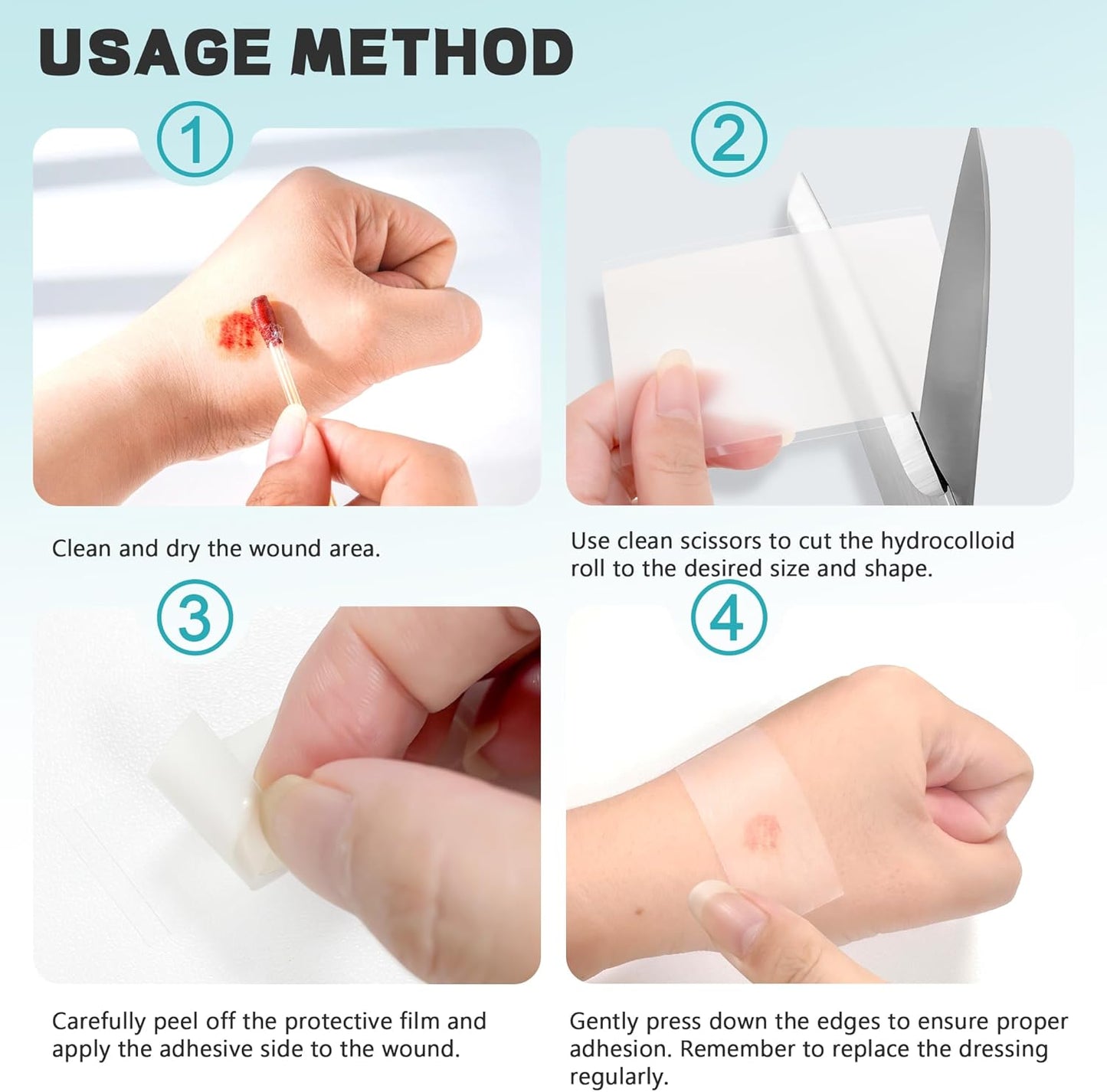 USAGE METHOD

1

Clean and dry the wound area.

2

Use clean scissors to cut the hydrocolloid roll to the desired size and shape.

3

Carefully peel off the protective film and apply the adhesive side to the wound.

4

Gently press down the edges to ensure proper adhesion. Remember to replace the dressing regularly.